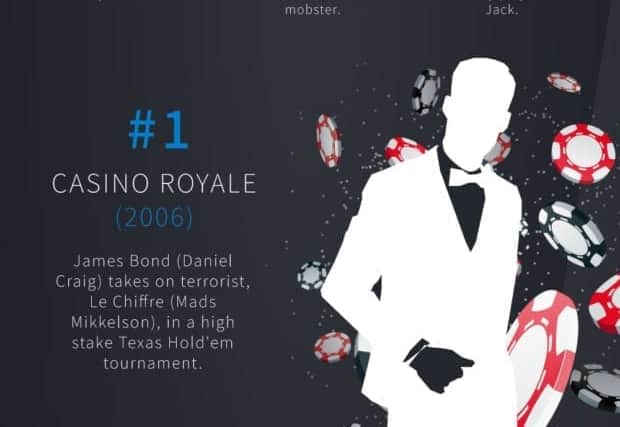 mobster.

Jack.

#1

CASINO ROYALE

(2006)

James Bond (Daniel Craig) takes on terrorist, Le Chiffre (Mads Mikkelson), in a high stake Texas Hold'em tournament.